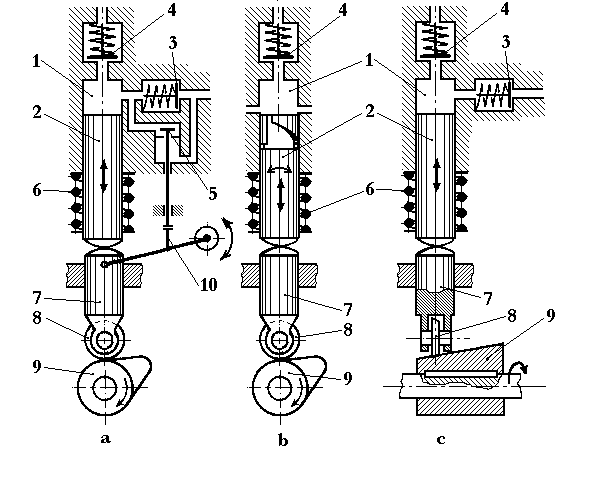 4
3
1
2
6
5
10
7
8
9
a
4
1
2
6
7
8
9
b
4
3
1
2
6
7
8
9
c