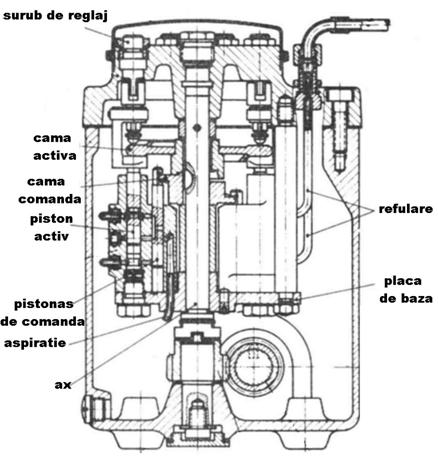 surub de reglaj

cama activa

cama comanda

piston activ

pistonas de comanda

aspiratie

ax

refulare

placa de baza