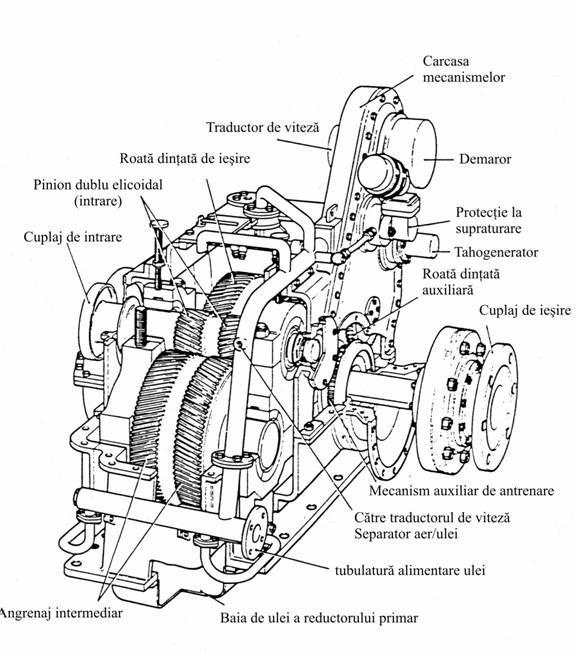 Carcasa mecanismelor

Traductor de viteză

Roată dințată de ieșire

Demaror

Pinion dublu elicoidal (intrare)

Protecție la supraturare

Cuplaj de intrare

Tahogenerator

Roată dințată auxiliară

Cuplaj de ieșire

Mecanism auxiliar de antrenare

Către traductorul de viteză
Separator aer/ulei

tubulatură alimentare ulei

Angrenaj intermediar

Baia de ulei a reductorului primar