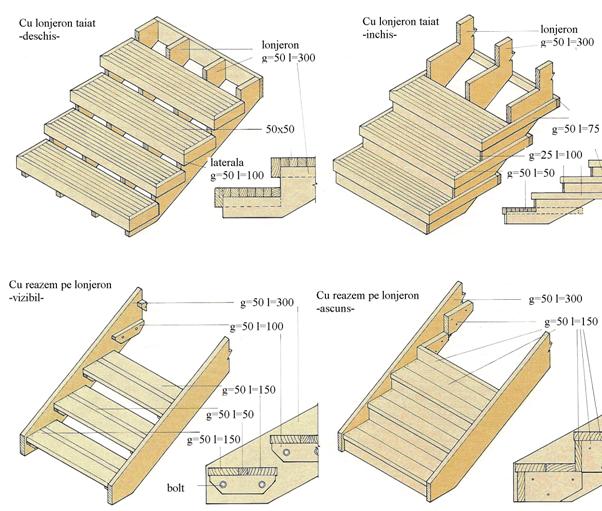 Cu lonjeron taiat
-deschis-

lonjeron
g=50 l=300

50x50

laterala
g=50 l=100

Cu lonjeron taiat
-inchis-

lonjeron
g=50 l=300

g=50 l=75

g=25 l=100

g=50 l=50

Cu reazem pe lonjeron
-vizibil-

g=50 l=300

g=50 l=100

g=50 l=150

g=50 l=50

g=50 l=150

bolt

Cu reazem pe lonjeron
-ascuns-

g=50 l=300

g=50 l=150