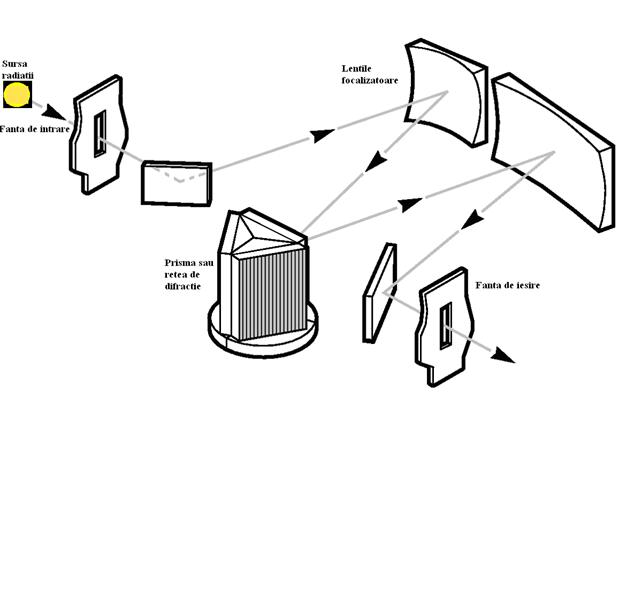 Sursa radiatii

Fanta de intrare

Lentile focalizatoare

Prisma sau retea de difractie

Fanta de iesire