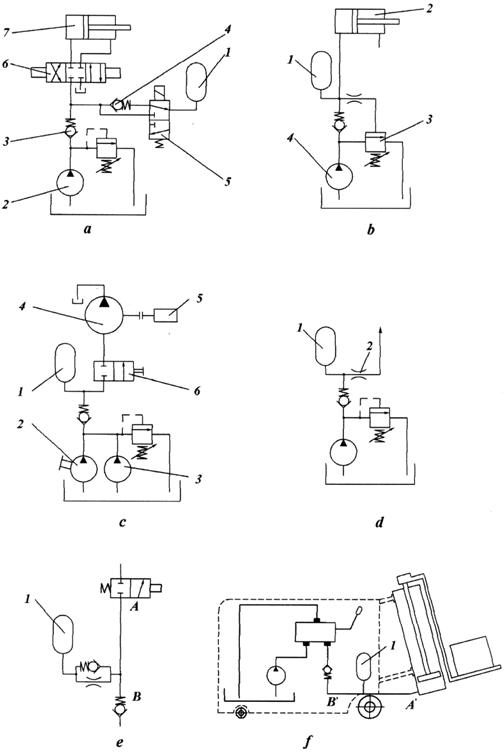 7
6
4
1
3
5
2
a

2
1
3
4
b

4
5
1
6
2
3
c

1
2
d

1
A
B
e

1
B'
A'
f