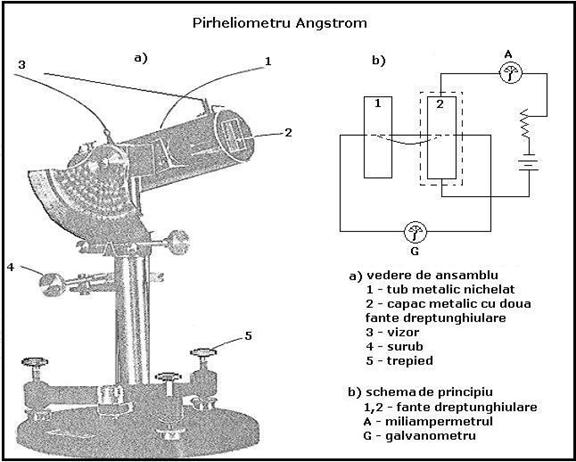 Pirheliometru Angstrom

a)

3

1

2

4

5

b)

A

1

2

G

a) vedere de ansamblu
1 - tub metalic nichelat
2 - capac metalic cu doua fante dreptunghiulare
3 - vizor
4 - surub
5 - trepied

b) schema de principiu
1,2 - fante dreptunghiulare
A - miliampermetrul
G - galvanometru