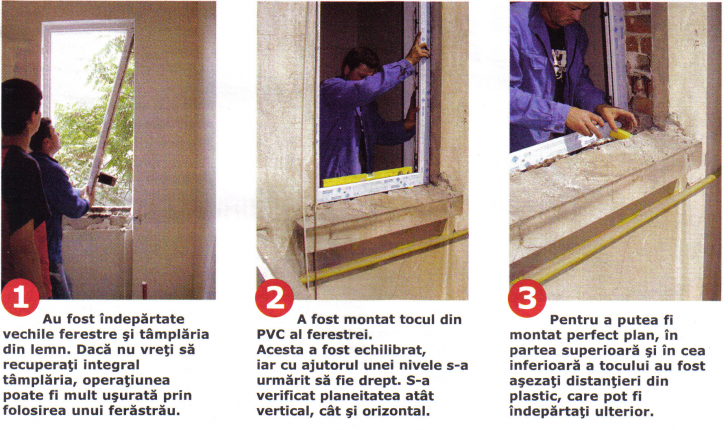 1

Au fost îndepărtate vechile ferestre şi tâmplăria din lemn. Dacă nu vreţi să recuperaţi integral tâmplăria, operaţiunea poate fi mult uşurată prin folosirea unui ferăstrău.

2

A fost montat tocul din PVC al ferestrei. Acesta a fost echilibrat, iar cu ajutorul unei nivele s-a urmărit să fie drept. S-a verificat planeitatea atât vertical, cât şi orizontal.

3

Pentru a putea fi montat perfect plan, în partea superioară şi în cea inferioară a tocului au fost aşezaţi distanţieri din plastic, care pot fi îndepărtaţi ulterior.