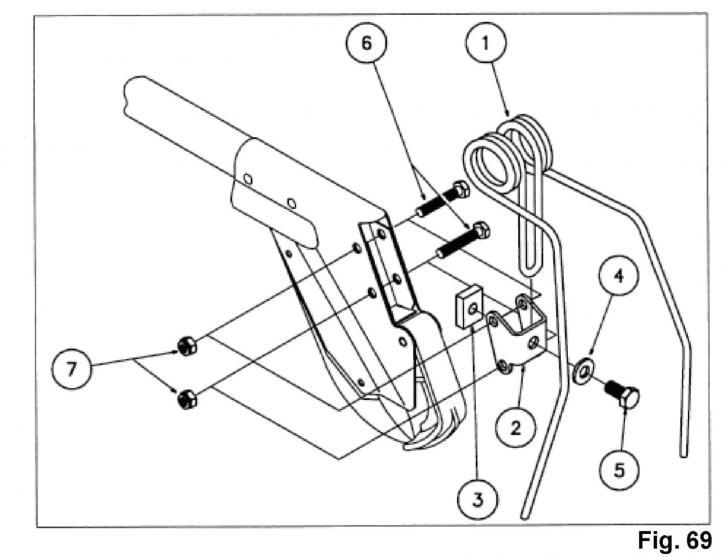 6
1
4
7
2
5
3
Fig. 69