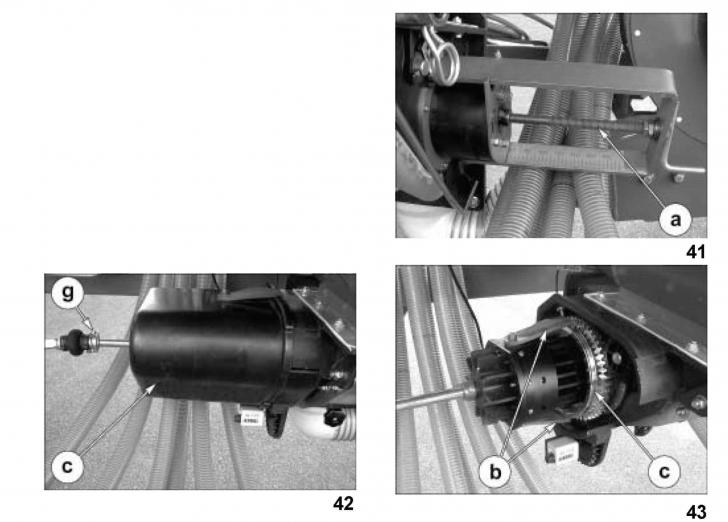 a

41

g

c

42

b

c

43