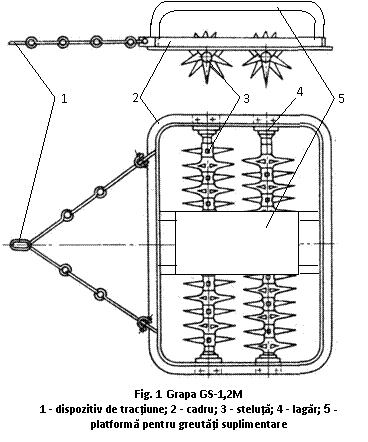 1
2
3
4
5

Fig. 1 Grapa GS-1,2M
1 - dispozitiv de tracţiune; 2 - cadru; 3 - steluţă; 4 - lagăr; 5 - platformă pentru greutăţi suplimentare